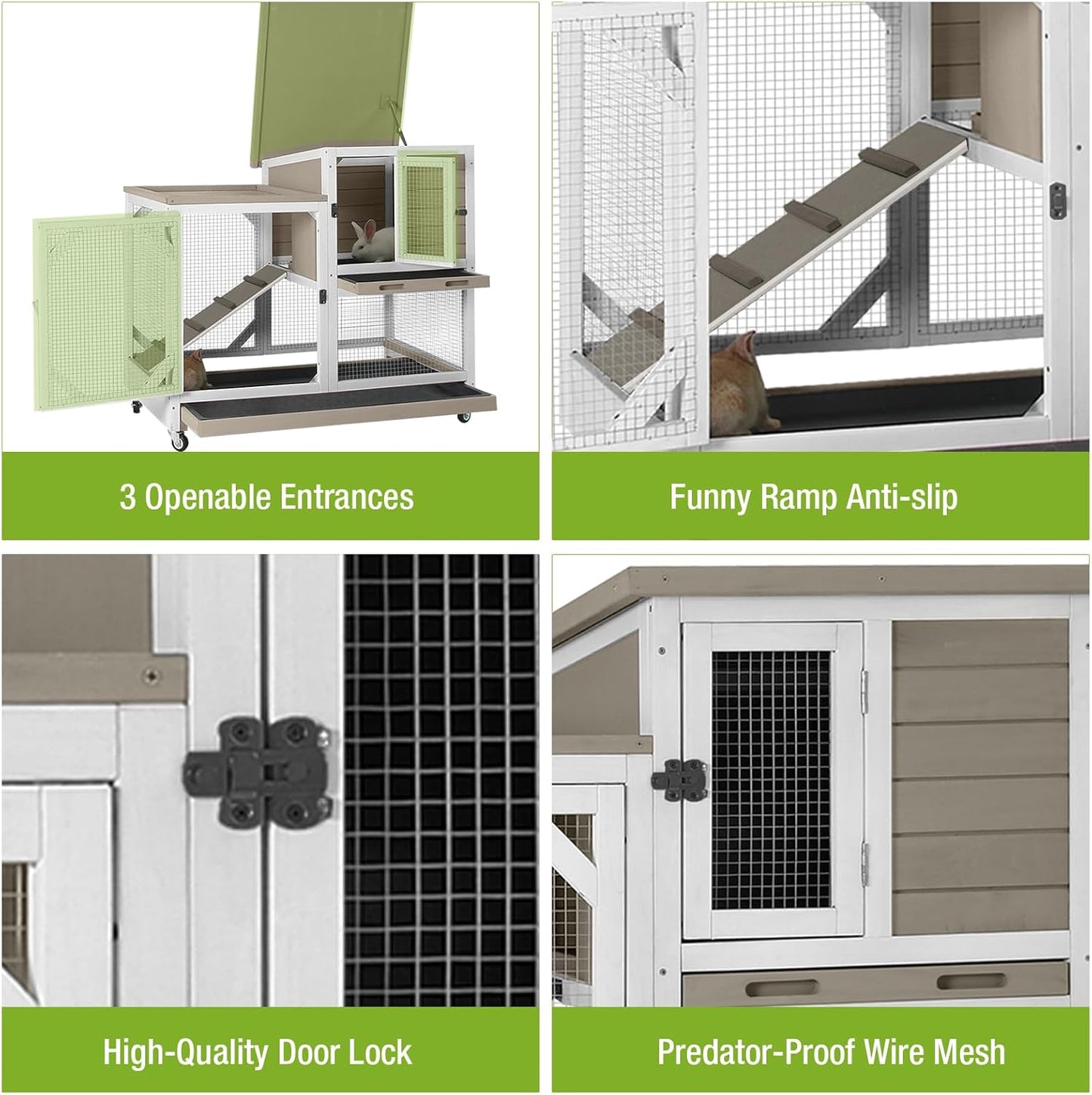 3 Openable Entrances

Funny Ramp Anti-slip

High-Quality Door Lock

Predator-Proof Wire Mesh