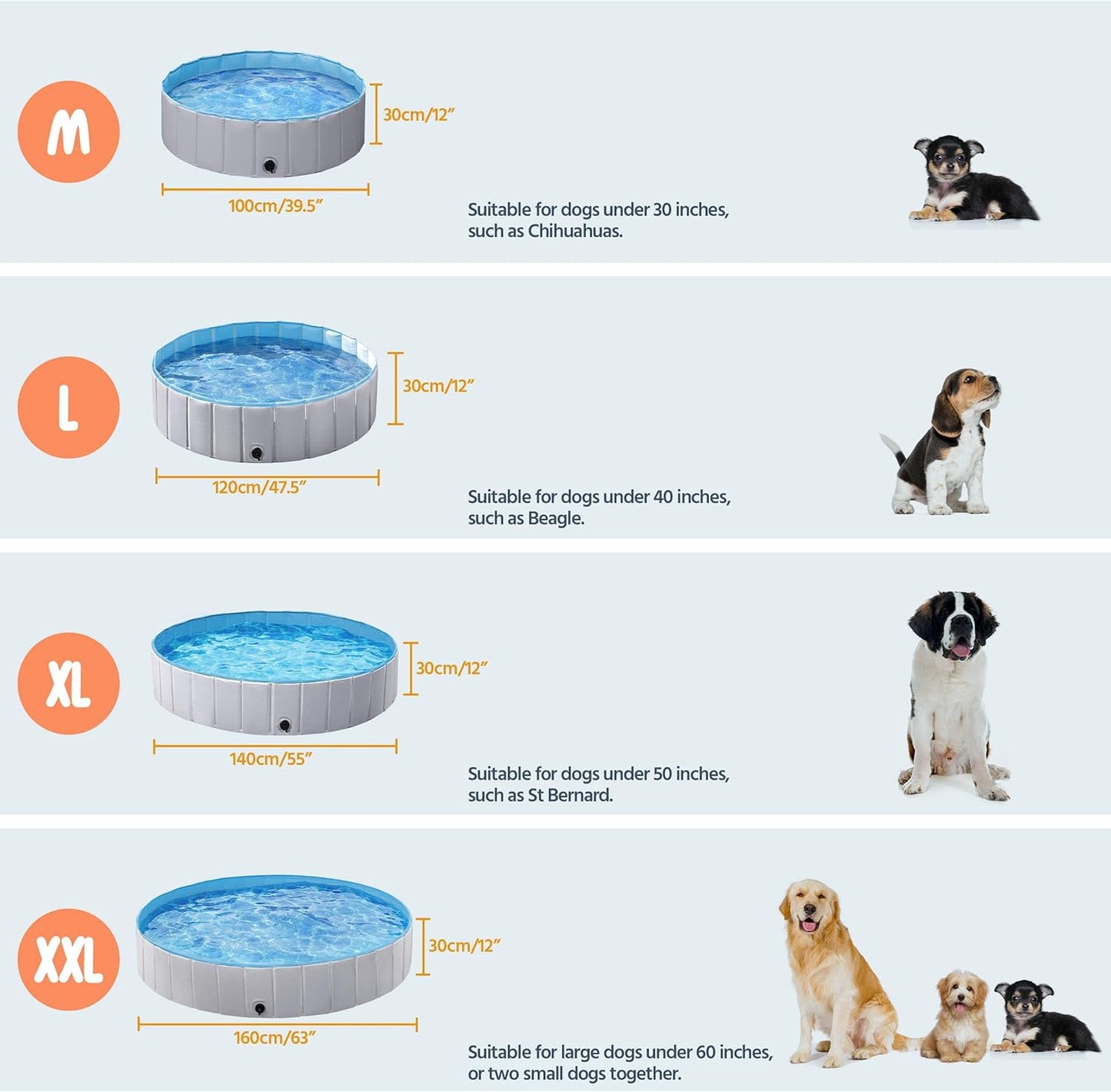 M

30cm/12”

100cm/39.5”

Suitable for dogs under 30 inches, such as Chihuahuas.

L

30cm/12”

120cm/47.5”

Suitable for dogs under 40 inches, such as Beagle.

XL

30cm/12”

140cm/55”

Suitable for dogs under 50 inches, such as St Bernard.

XXL

30cm/12”

160cm/63”

Suitable for large dogs under 60 inches, or two small dogs together.