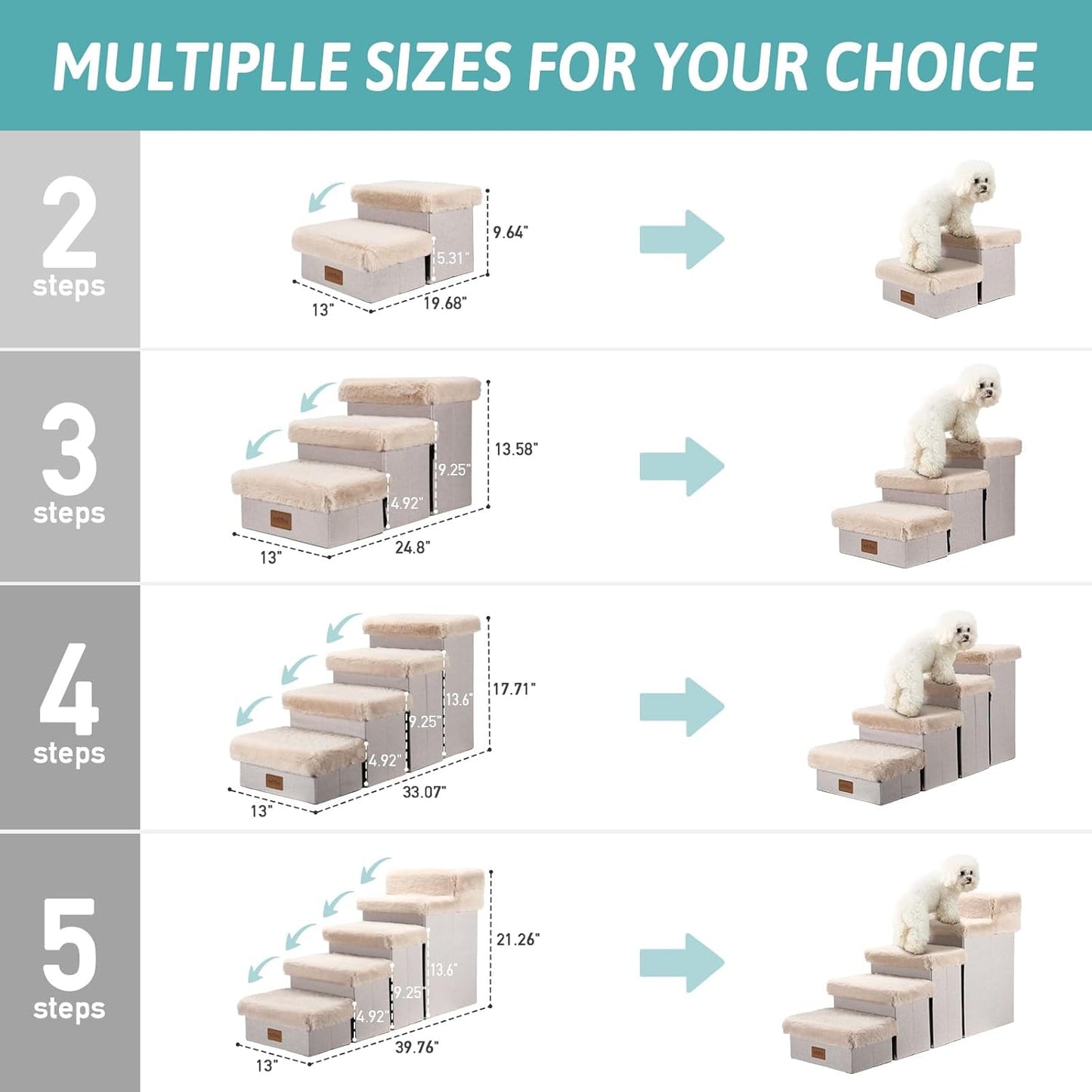 MULTIPLLE SIZES FOR YOUR CHOICE

2 steps

9.64"
5.31"
13"
19.68"

3 steps

13.58"
9.25"
4.92"
13"
24.8"

4 steps

17.71"
13.6"
9.25"
4.92"
13"
33.07"

5 steps

21.26"
13.6"
9.25"
4.92"
13"
39.76"