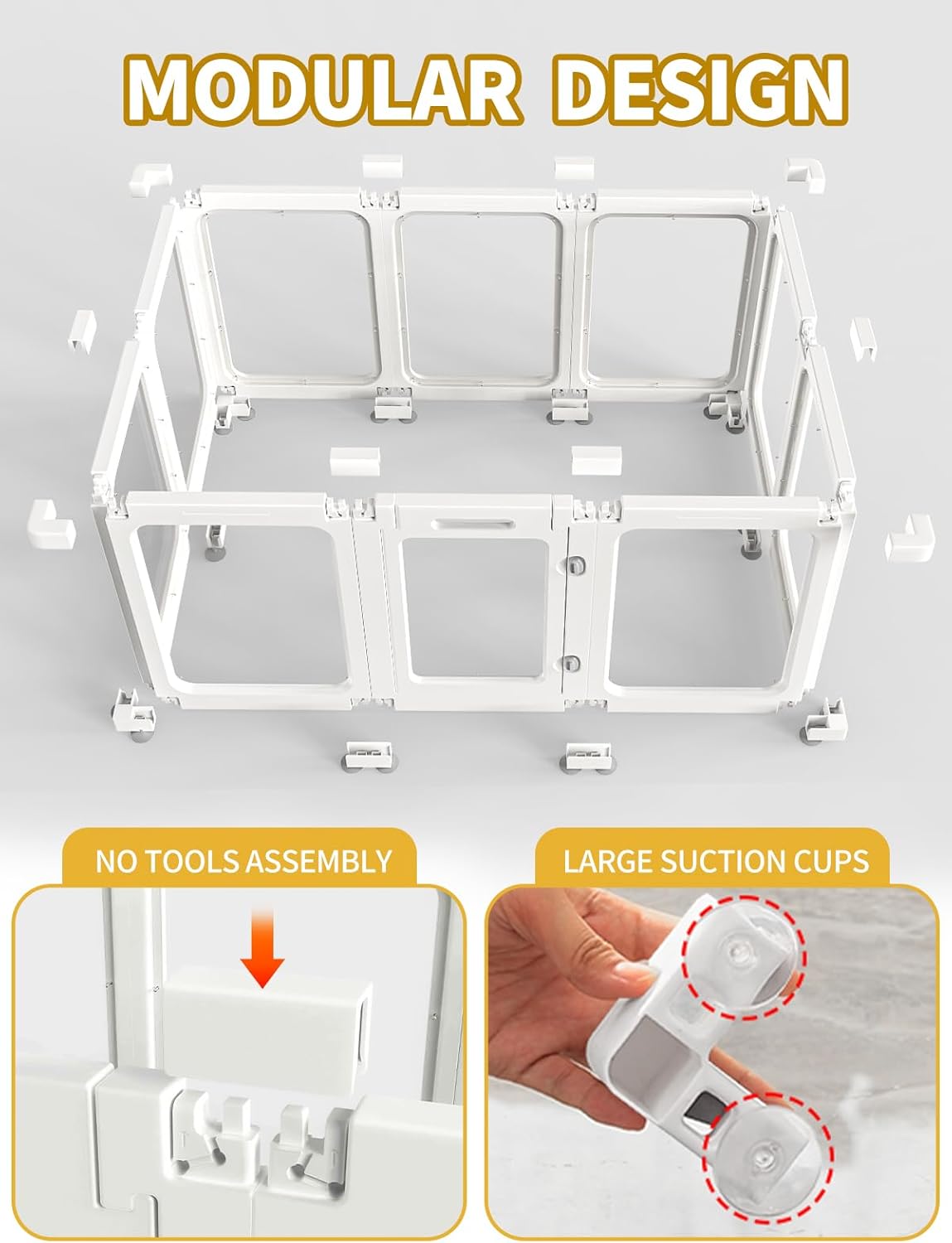 MODULAR DESIGN

NO TOOLS ASSEMBLY

LARGE SUCTION CUPS