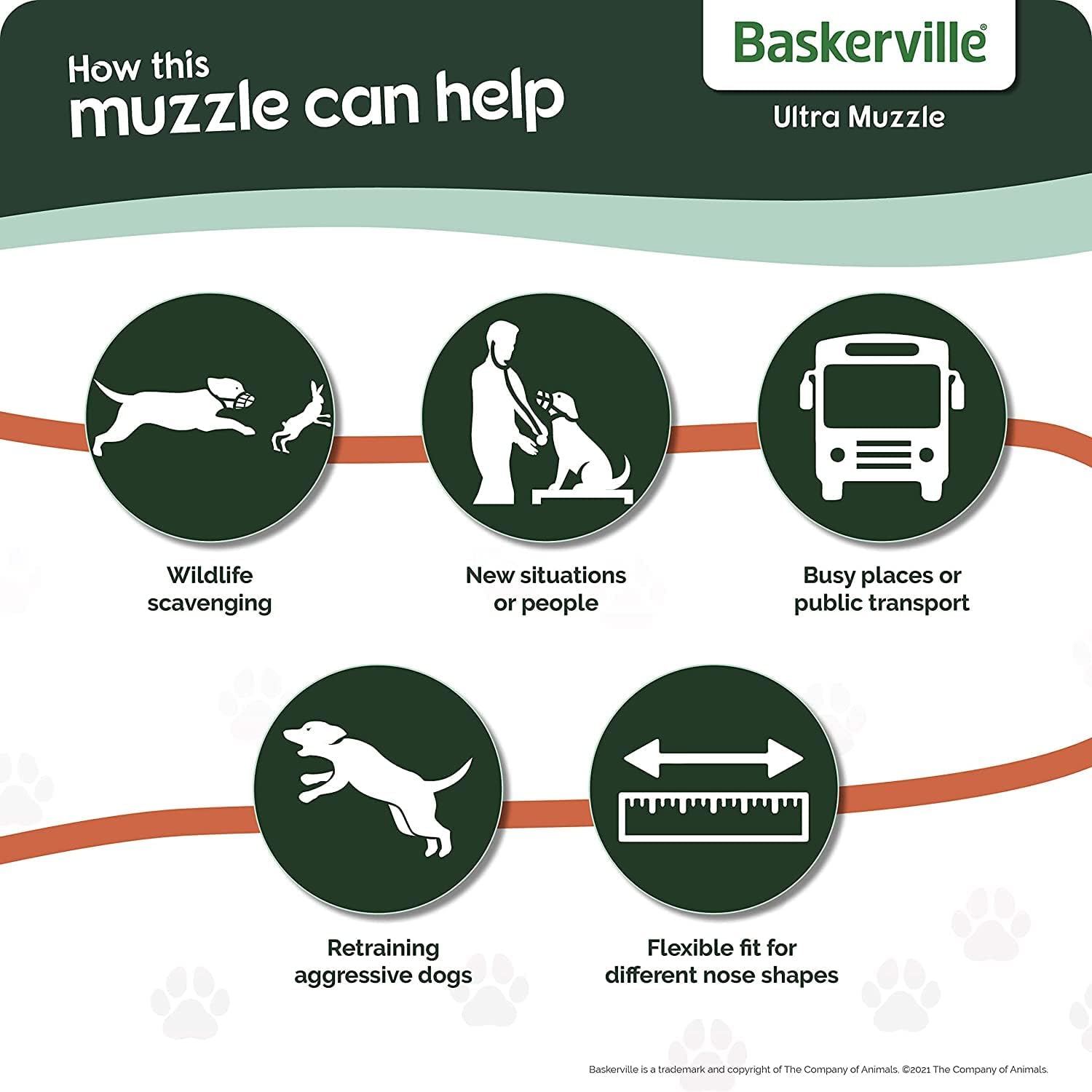 How this muzzle can help

Baskerville®

Ultra Muzzle

Wildlife scavenging

New situations or people

Busy places or public transport

Retraining aggressive dogs

Flexible fit for different nose shapes

Baskerville is a trademark and copyright of The Company of Animals. ©2021 The Company of Animals.