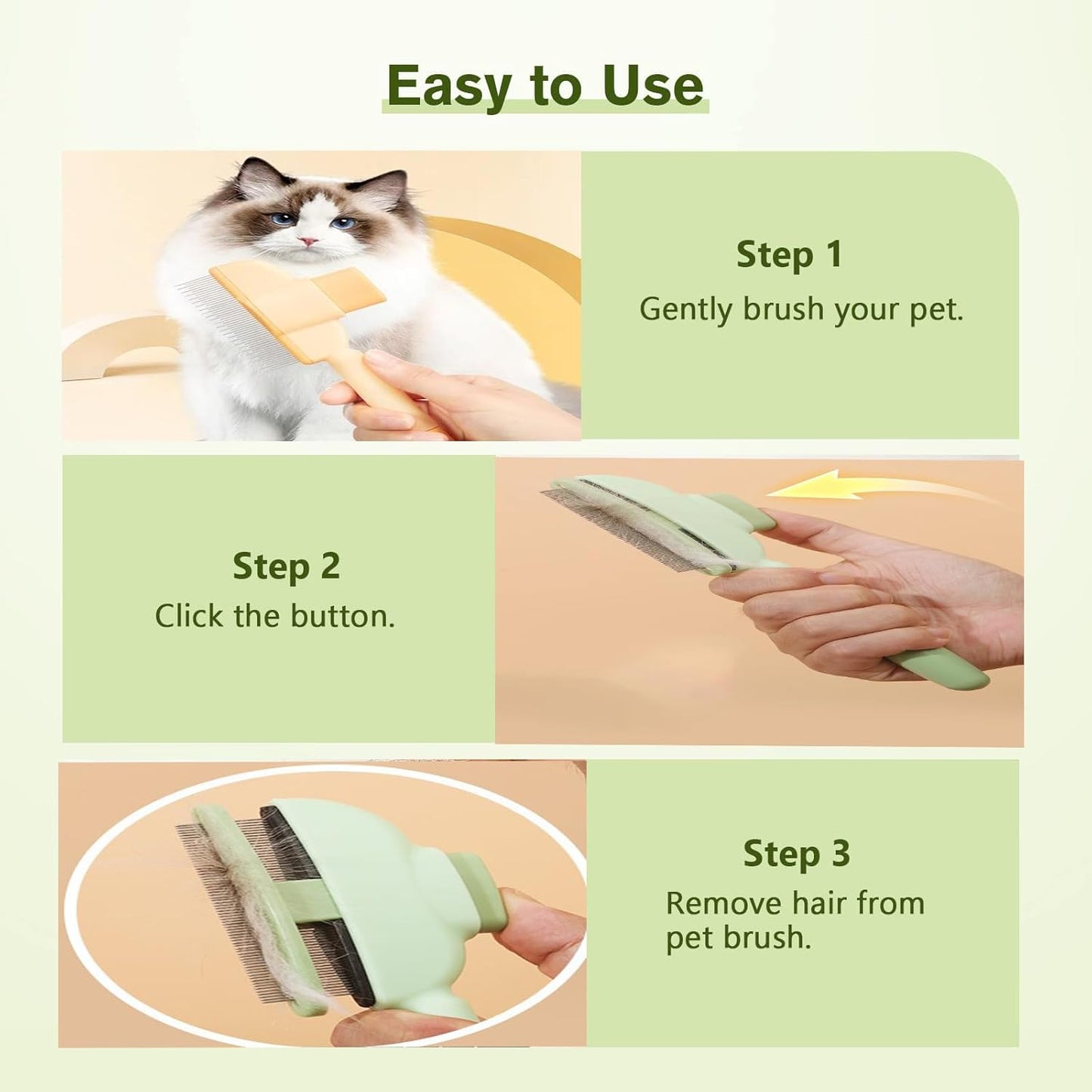 Easy to Use

Step 1
Gently brush your pet.

Step 2
Click the button.

Step 3
Remove hair from pet brush.