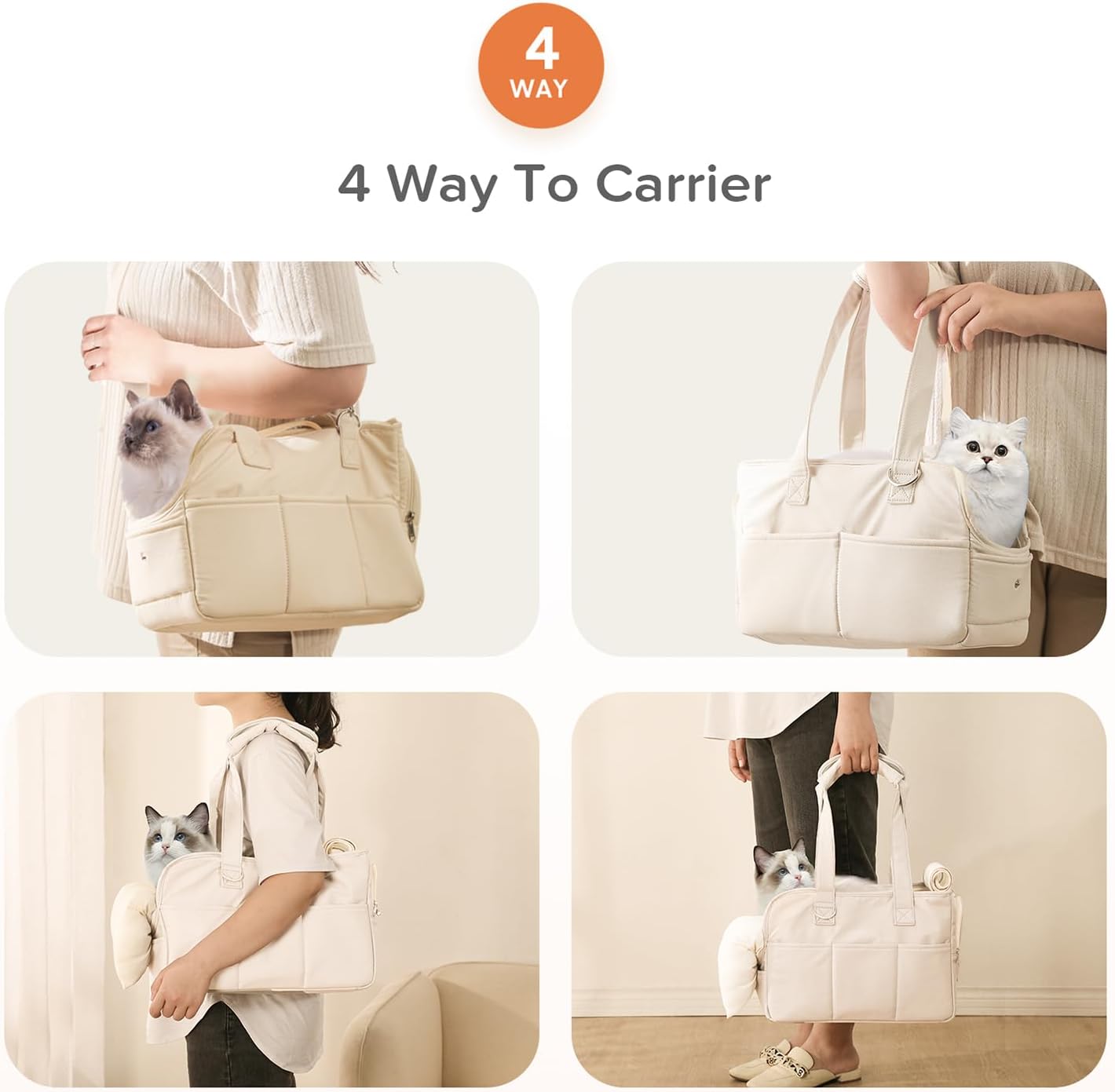 4
WAY

4 Way To Carrier