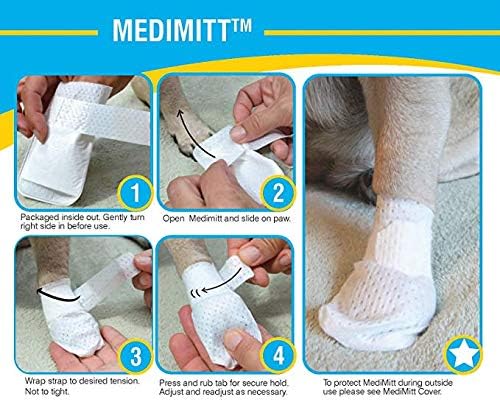 MEDIMITT™

1
Packaged inside out. Gently turn right side in before use.

2
Open Medimitt and slide on paw.

3
Wrap strap to desired tension. Not to tight.

4
Press and rub tab for secure hold. Adjust and readjust as necessary.

To protect MediMitt during outside use please see MediMitt Cover.