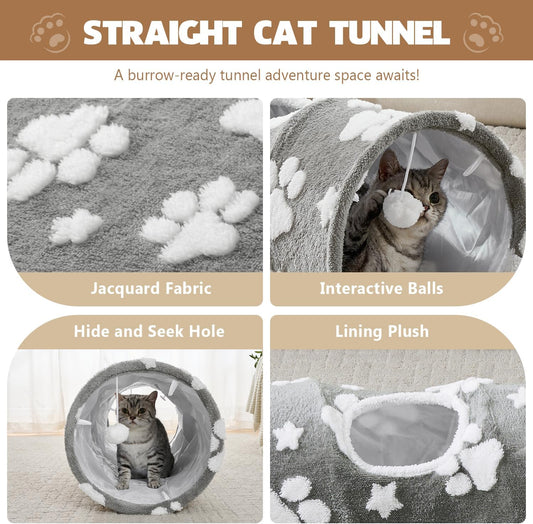 STRAIGHT CAT TUNNEL

A burrow-ready tunnel adventure space awaits!

Jacquard Fabric

Interactive Balls

Hide and Seek Hole

Lining Plush