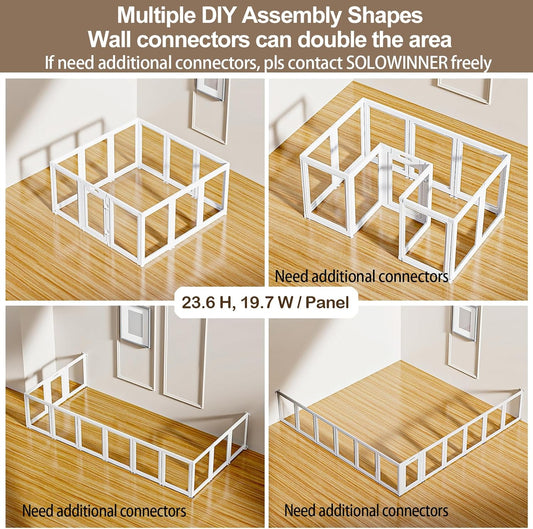 Multiple DIY Assembly Shapes
Wall connectors can double the area
If need additional connectors, pls contact SOLOWINNER freely

Need additional connectors

23.6 H, 19.7 W / Panel

Need additional connectors

Need additional connectors