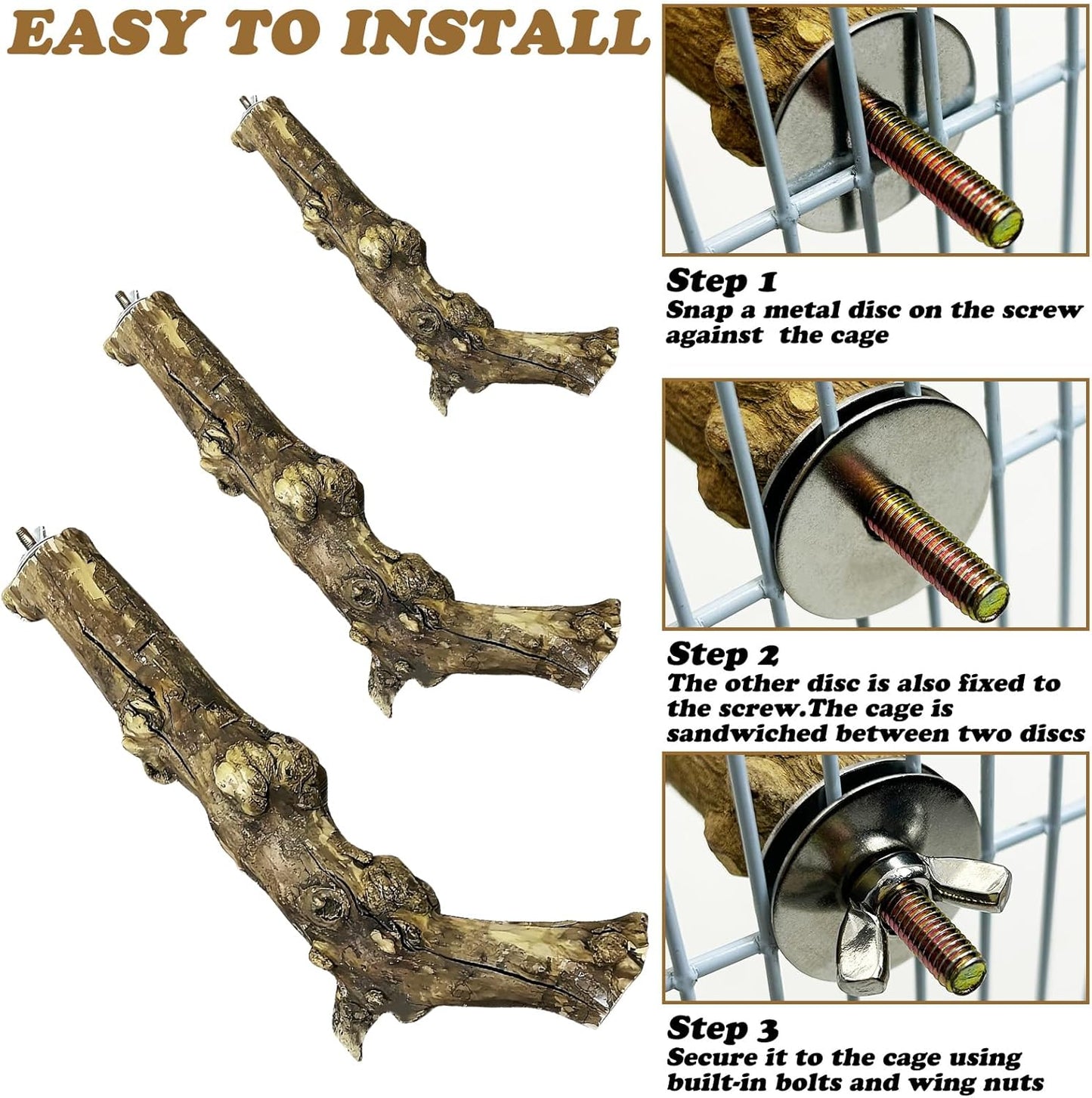 EASY TO INSTALL

Step 1
Snap a metal disc on the screw against the cage

Step 2
The other disc is also fixed to the screw.The cage is sandwiched between two discs

Step 3
Secure it to the cage using built-in bolts and wing nuts