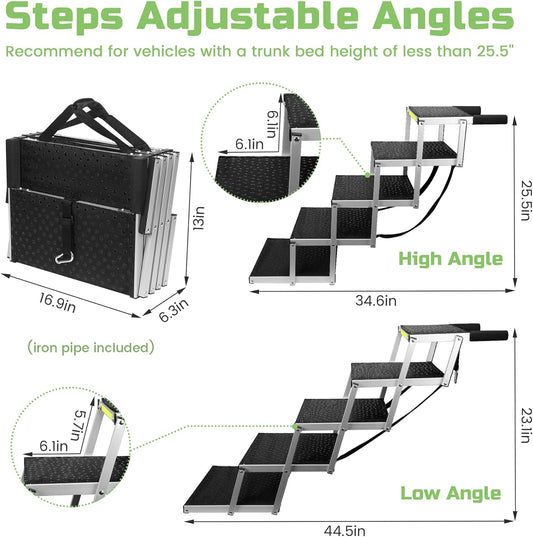 Steps Adjustable Angles

Recommend for vehicles with a trunk bed height of less than 25.5"

13in

16.9in

6.3in

(iron pipe included)

6.1in

6.1in

25.5in

High Angle

34.6in

5.7in

6.1in

23.1in

Low Angle

44.5in