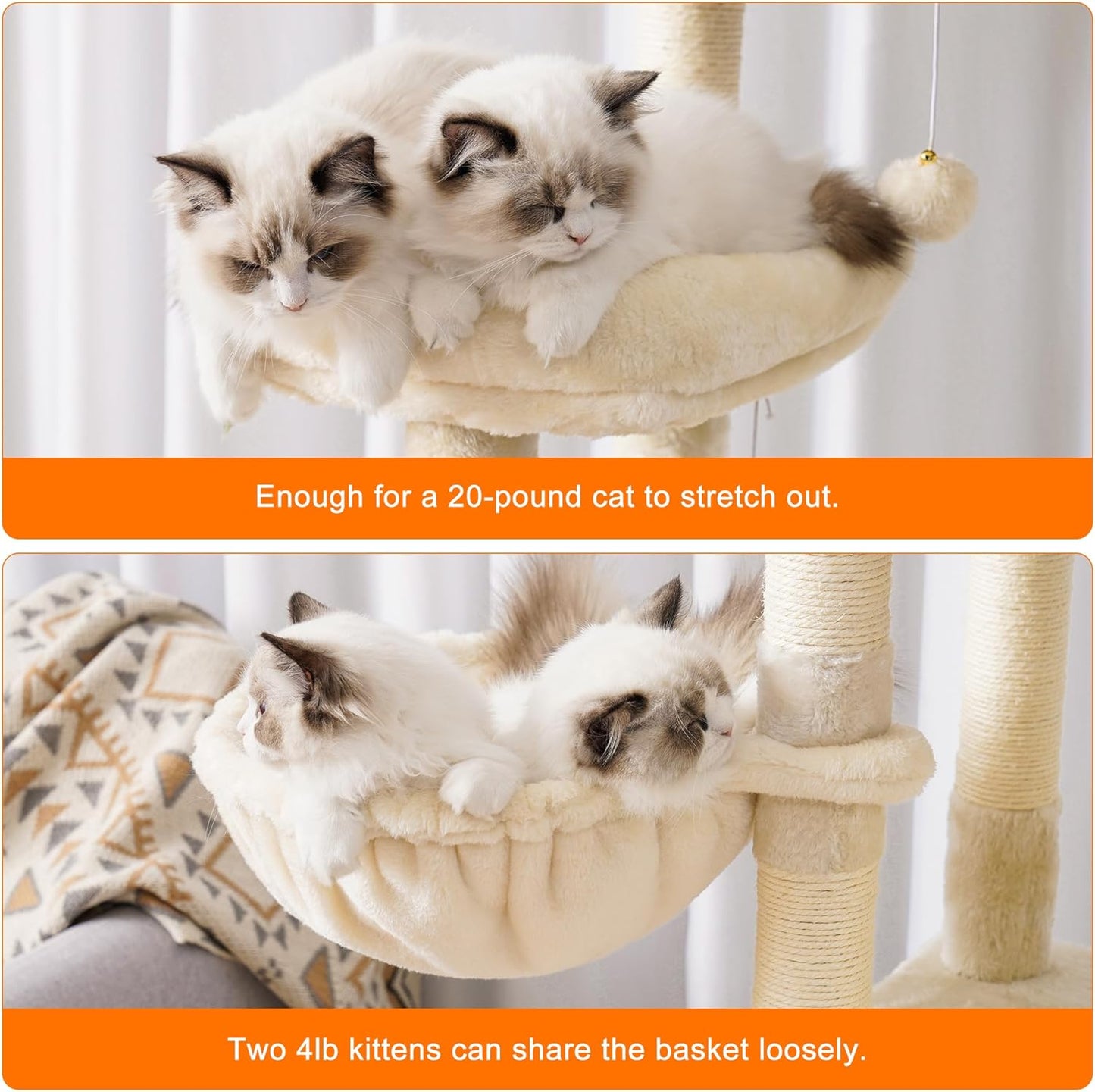 Enough for a 20-pound cat to stretch out.

Two 4lb kittens can share the basket loosely.