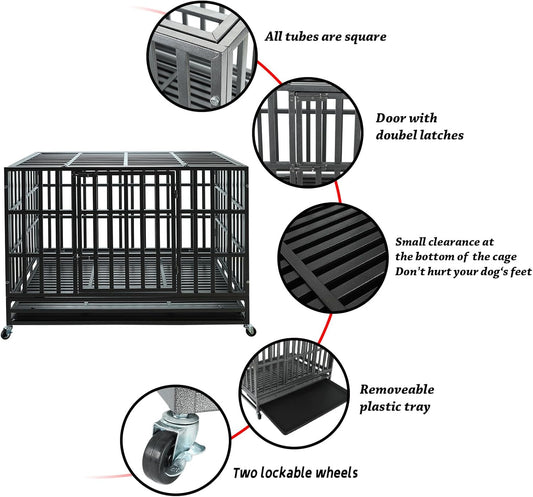 All tubes are square

Door with doubel latches

Small clearance at the bottom of the cage Don't hurt your dog's feet

Removeable plastic tray

Two lockable wheels