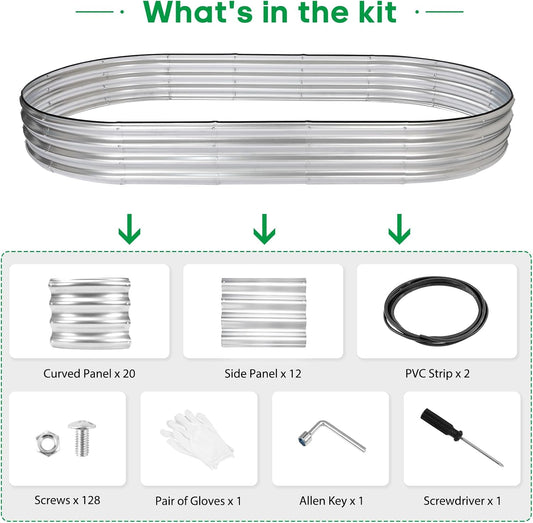 What's in the kit

Curved Panel x 20

Side Panel x 12

PVC Strip x 2

Screws x 128

Pair of Gloves x 1

Allen Key x 1

Screwdriver x 1