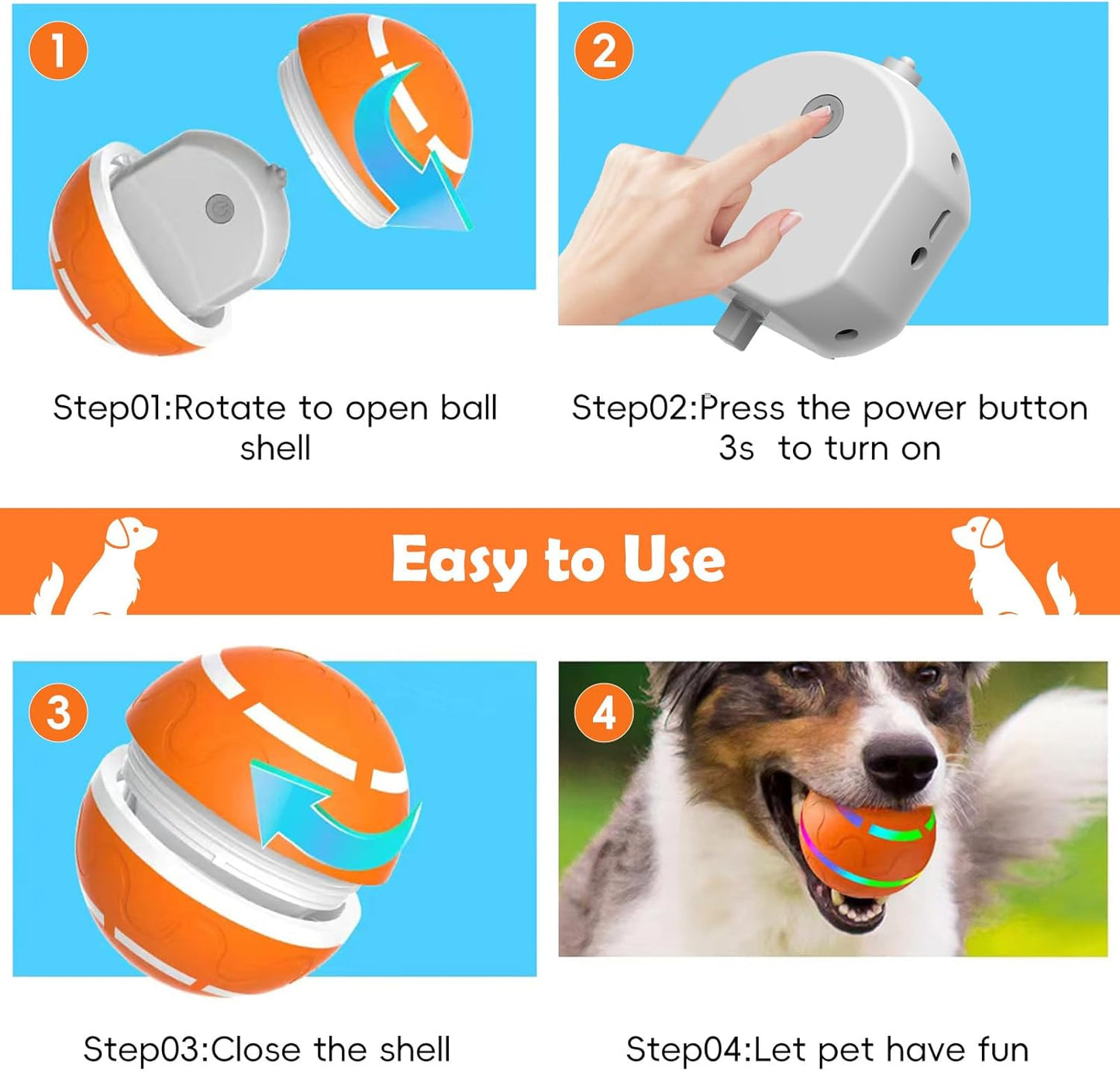 1

Step01:Rotate to open ball shell

2

Step02:Press the power button 3s to turn on

Easy to Use

3

Step03:Close the shell

4

Step04:Let pet have fun