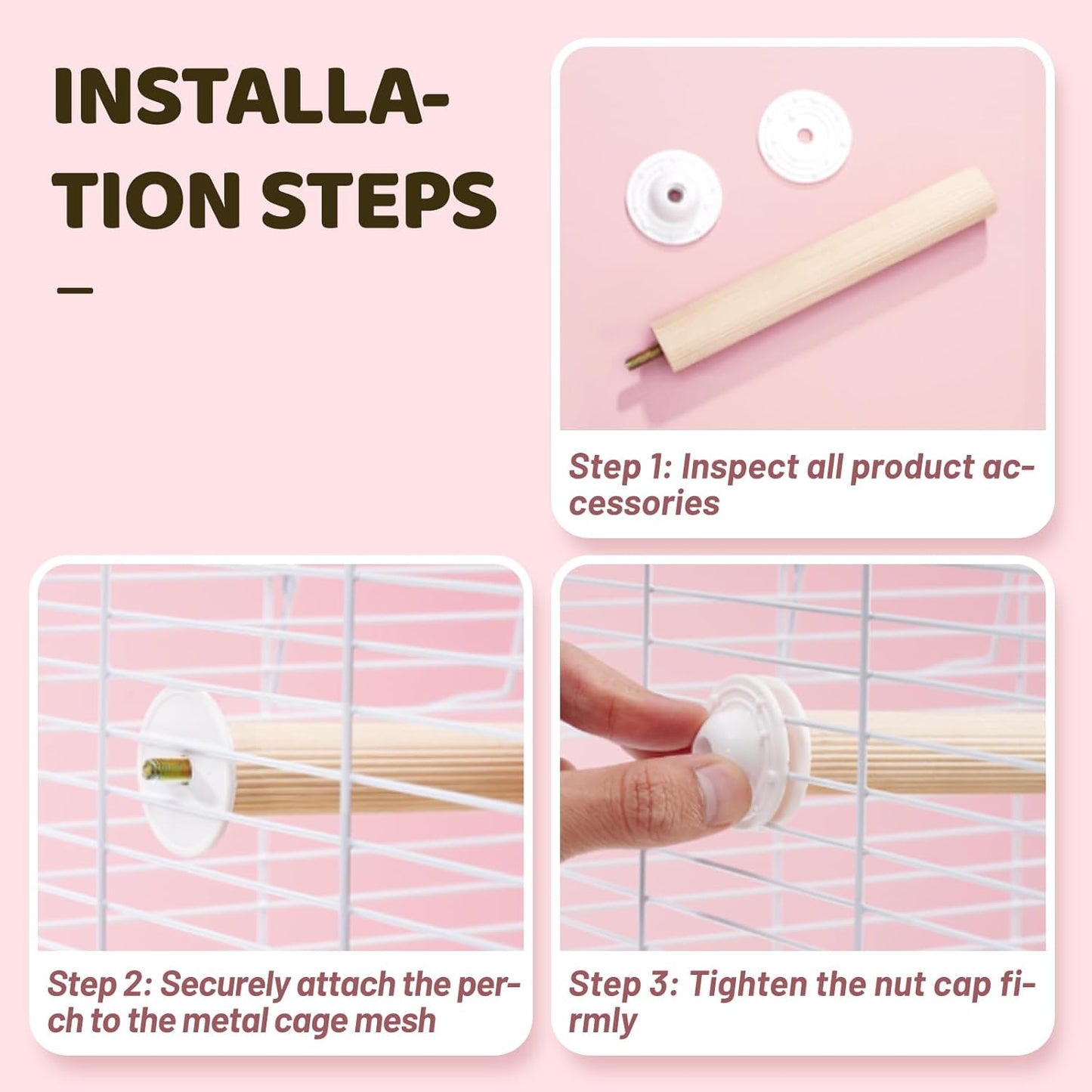 INSTALLATION STEPS

—

Step 1: Inspect all product accessories

Step 2: Securely attach the perch to the metal cage mesh

Step 3: Tighten the nut cap firmly