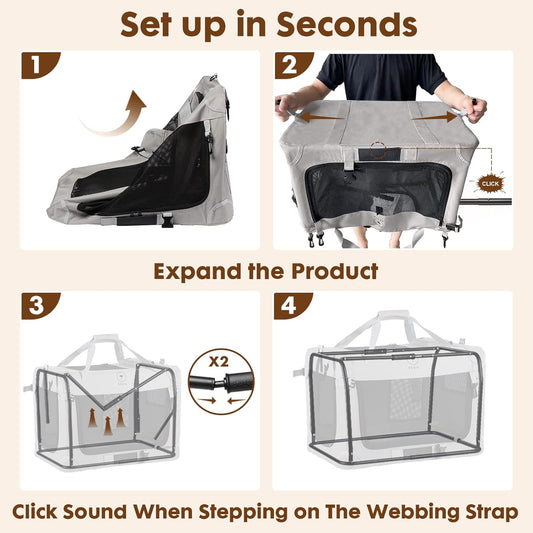 Set up in Seconds

1

2

CLICK

Expand the Product

3

X2

4

Click Sound When Stepping on The Webbing Strap