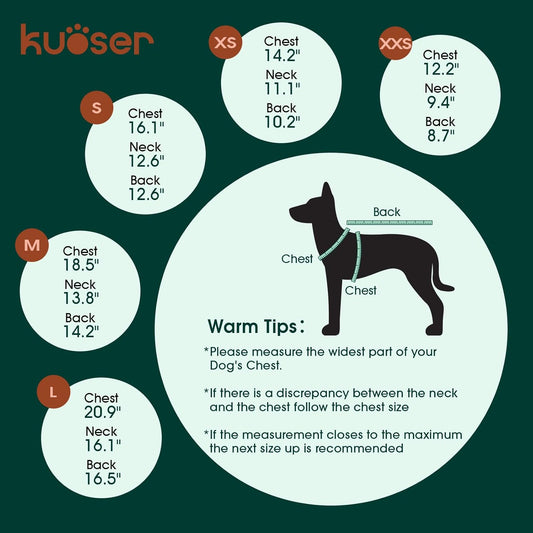 kuoser

XS
Chest
14.2"
Neck
11.1"
Back
10.2"

XXS
Chest
12.2"
Neck
9.4"
Back
8.7"

S
Chest
16.1"
Neck
12.6"
Back
12.6"

M
Chest
18.5"
Neck
13.8"
Back
14.2"

L
Chest
20.9"
Neck
16.1"
Back
16.5"

Back
Chest
Chest

Warm Tips：

*Please measure the widest part of your Dog's Chest.

*If there is a discrepancy between the neck and the chest follow the chest size

*If the measurement closes to the maximum the next size up is recommended