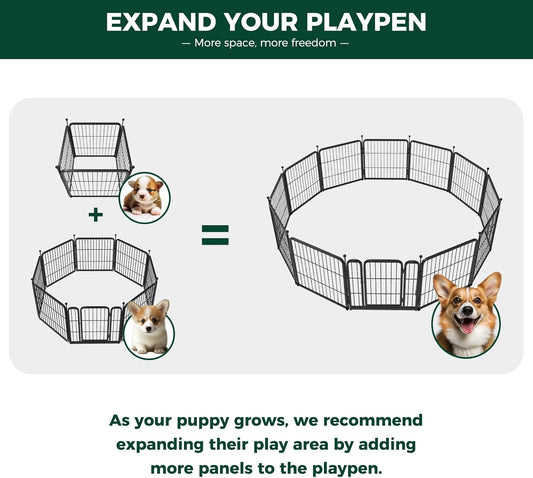 EXPAND YOUR PLAYPEN
— More space, more freedom —

+

=

As your puppy grows, we recommend expanding their play area by adding more panels to the playpen.