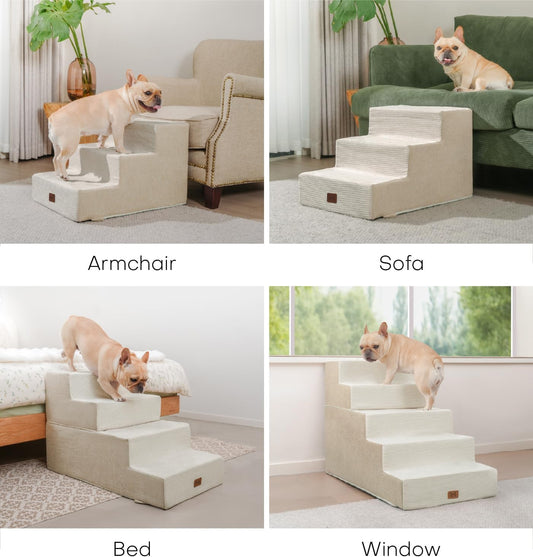 Armchair

Sofa

Bed

Window