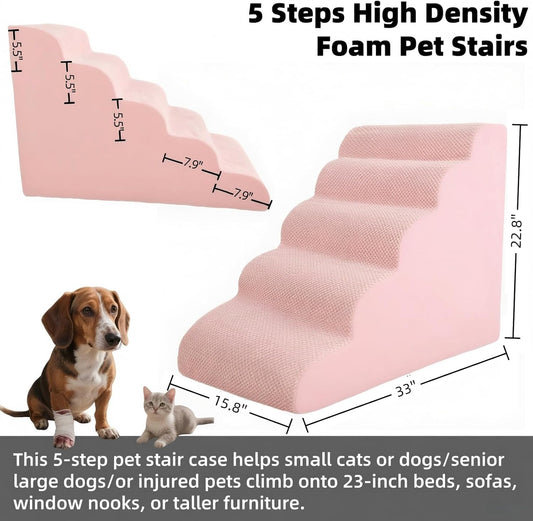 5 Steps High Density Foam Pet Stairs

5.5"

5.5"

5.5"

7.9"

7.9"

22.8"

33"

15.8"

This 5-step pet stair case helps small cats or dogs/senior large dogs/or injured pets climb onto 23-inch beds, sofas, window nooks, or taller furniture.