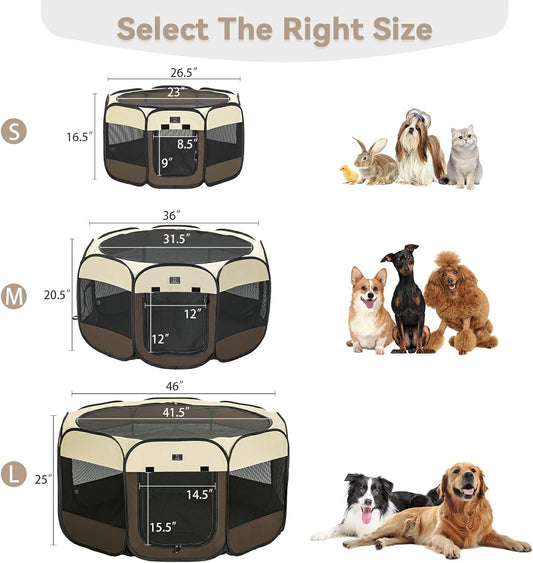 Select The Right Size

S
26.5″
23″
16.5″
8.5″
9″

M
36″
31.5″
20.5″
12″
12″

L
46″
41.5″
25″
14.5″
15.5″