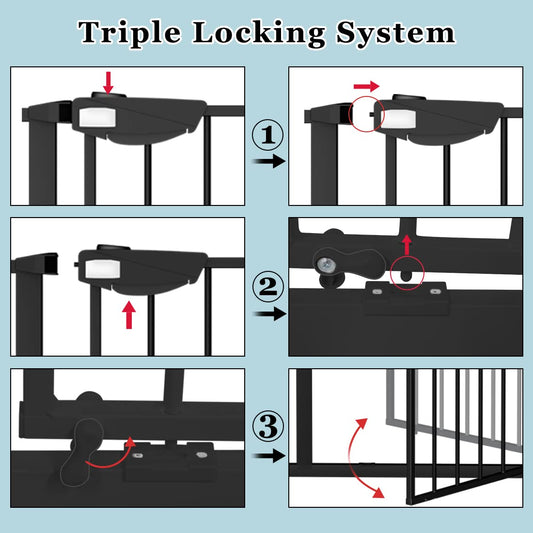 Triple Locking System

①

②

③