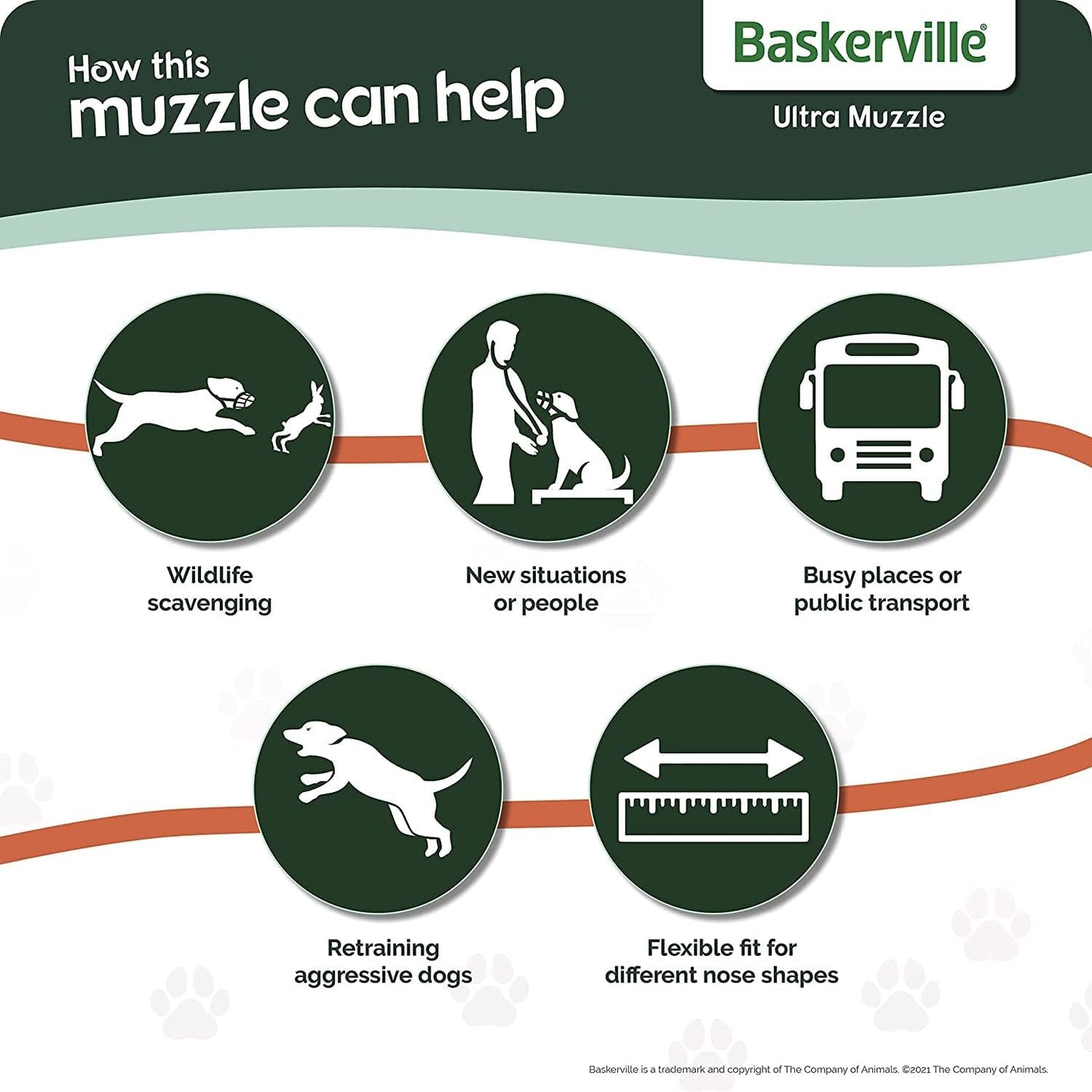 How this
muzzle can help

Baskerville®
Ultra Muzzle

Wildlife scavenging

New situations or people

Busy places or public transport

Retraining aggressive dogs

Flexible fit for different nose shapes

Baskerville is a trademark and copyright of The Company of Animals. ©2021 The Company of Animals.