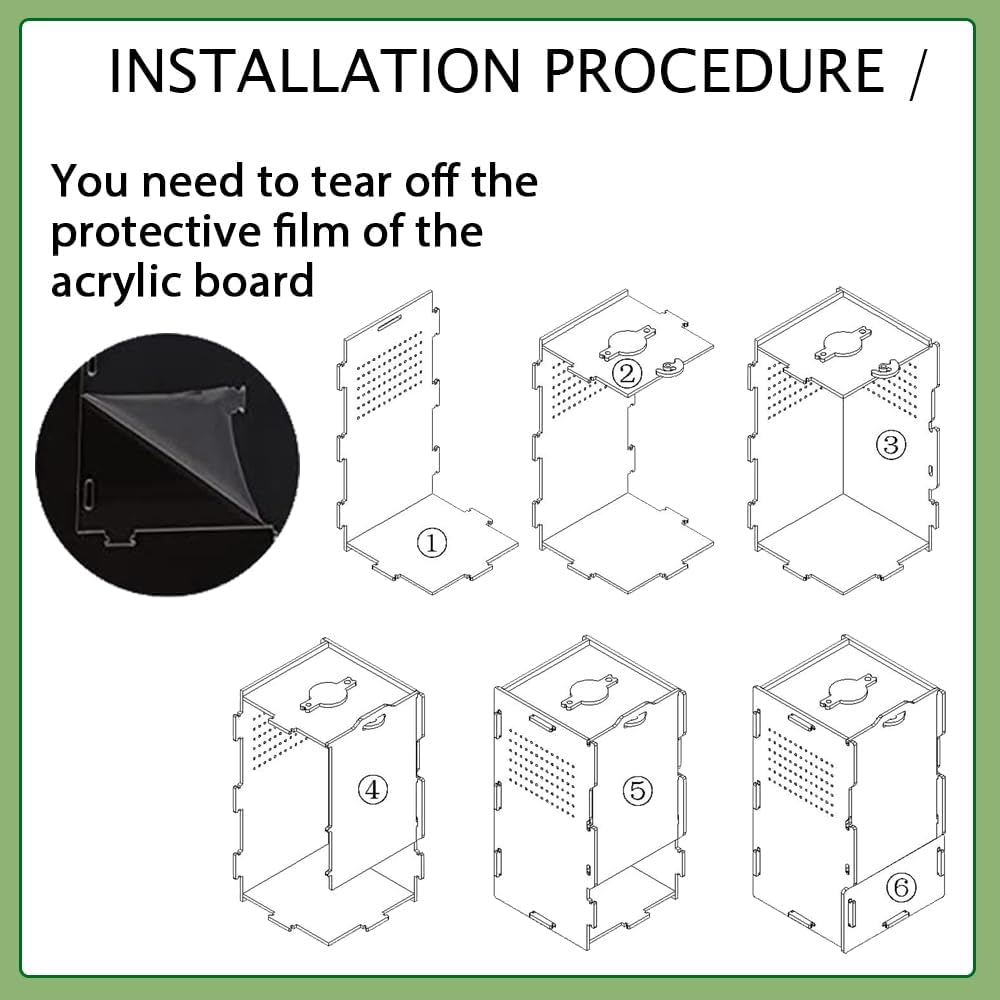 INSTALLATION PROCEDURE /

You need to tear off the protective film of the acrylic board

①

②

③

④

⑤

⑥