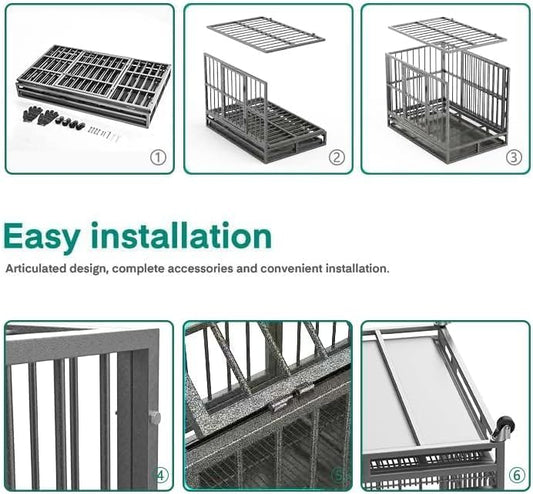 ①

②

③

Easy installation

Articulated design, complete accessories and convenient installation.

④

⑤

⑥