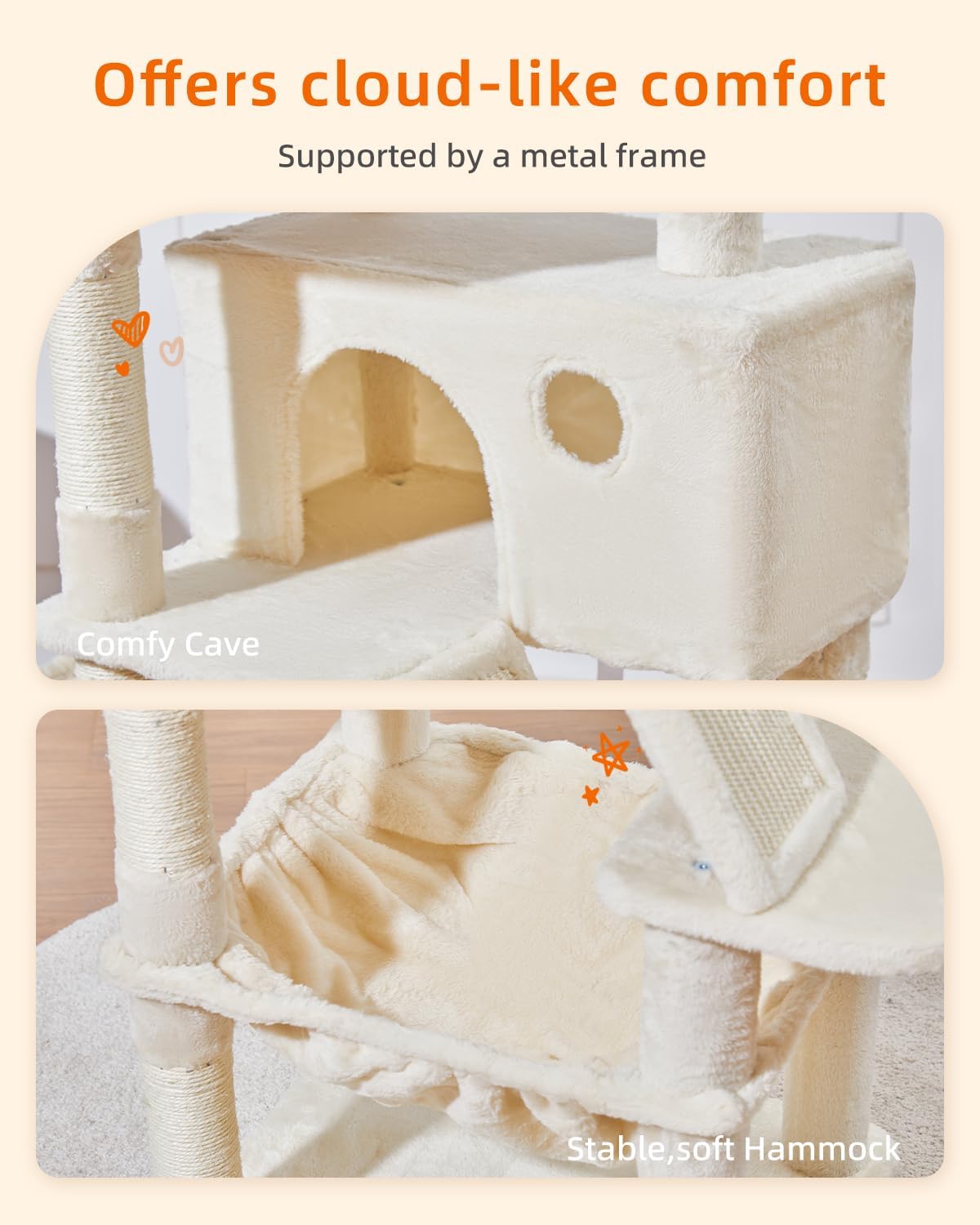 Offers cloud-like comfort

Supported by a metal frame

Comfy Cave

Stable,soft Hammock