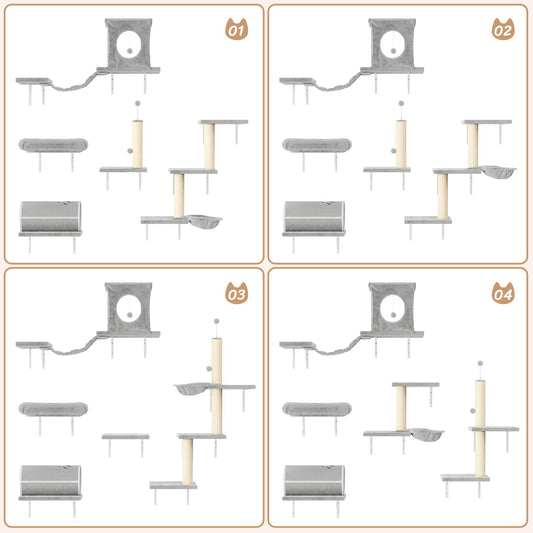 01

02

03

04